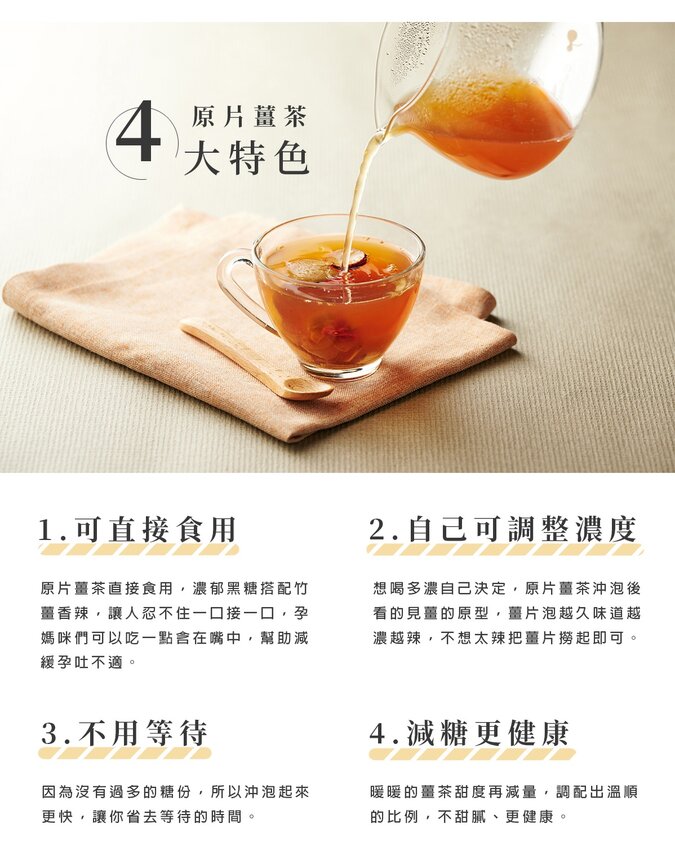 4 原片薑茶
大特色

1.可直接食用

原片薑茶直接食用，濃郁黑糖搭配竹薑香辣，讓人忍不住一口接一口，孕媽咪們可以吃一點含在嘴中，幫助減緩孕吐不適。

2.自己可調整濃度

想喝多濃自己決定，原片薑茶沖泡後看的見薑的原型，薑片泡越久味道越濃越辣，不想太辣把薑片撈起即可。

3.不用等待

因為沒有過多的糖份，所以沖泡起來更快，讓你省去等待的時間。

4.減糖更健康

暖暖的薑茶甜度再減量，調配出溫順的比例，不甜膩、更健康。