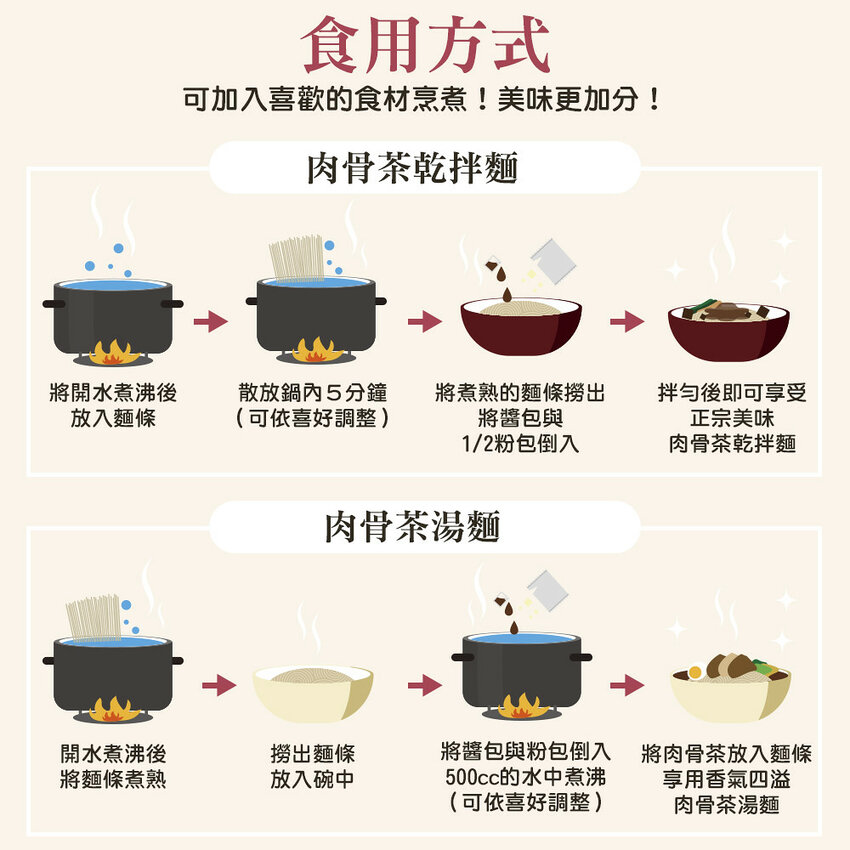 食用方式

可加入喜歡的食材烹煮！美味更加分！

肉骨茶乾拌麵

將開水煮沸後
放入麵條

散放鍋內５分鐘
（可依喜好調整）

將煮熟的麵條撈出
將醬包與
1/2粉包倒入

拌勻後即可享受
正宗美味
肉骨茶乾拌麵

肉骨茶湯麵

開水煮沸後
將麵條煮熟

撈出麵條
放入碗中

將醬包與粉包倒入
500cc的水中煮沸
（可依喜好調整）

將肉骨茶放入麵條
享用香氣四溢
肉骨茶湯麵