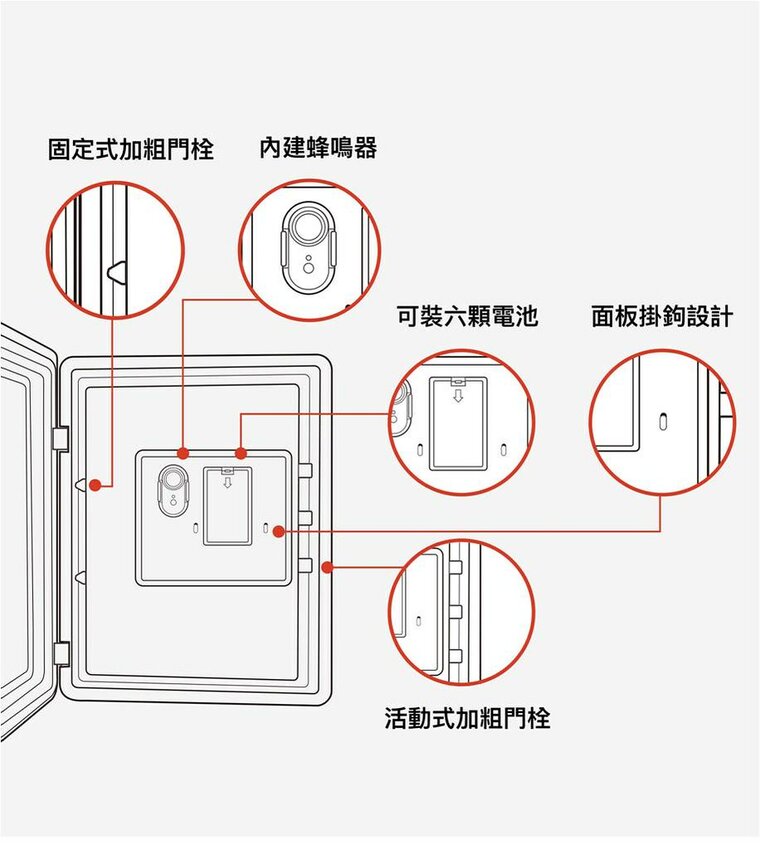 固定式加粗門栓

內建蜂鳴器

可裝六顆電池

面板掛鉤設計

活動式加粗門栓