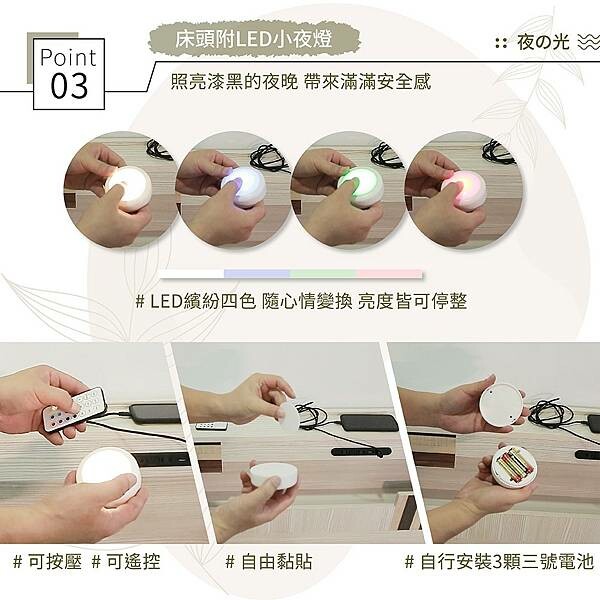 Point 03

床頭附LED小夜燈

:: 夜の光

照亮漆黑的夜晚 帶來滿滿安全感

# LED繽紛四色 隨心情變換 亮度皆可停整

# 可按壓 # 可遙控

# 自由黏貼

# 自行安裝3顆三號電池