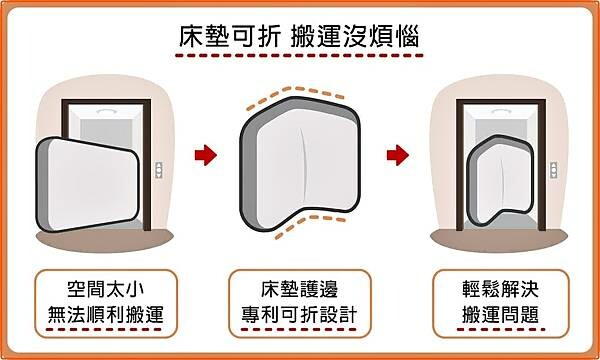 床墊可折 搬運沒煩惱

空間太小
無法順利搬運

床墊護邊
專利可折設計

輕鬆解決
搬運問題