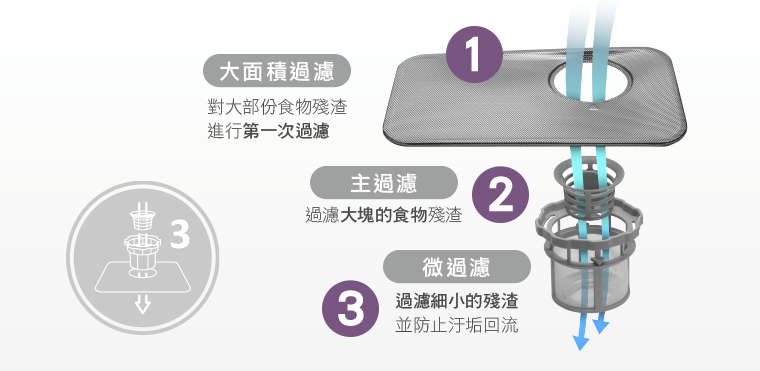 1

大面積過濾

對大部份食物殘渣
進行第一次過濾

主過濾

2

過濾大塊的食物殘渣

3

微過濾

3

過濾細小的殘渣
並防止汙垢回流