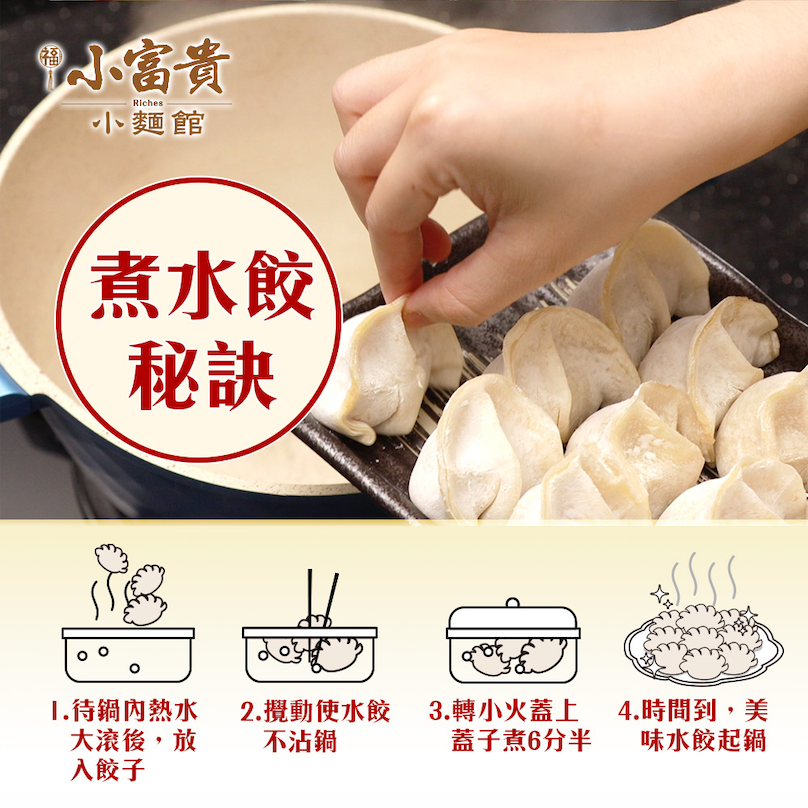 福 小富貴
Riches
小麵館

煮水餃
秘訣

1.待鍋內熱水大滾後，放入餃子

2.攪動使水餃不沾鍋

3.轉小火蓋上蓋子煮6分半

4.時間到，美味水餃起鍋