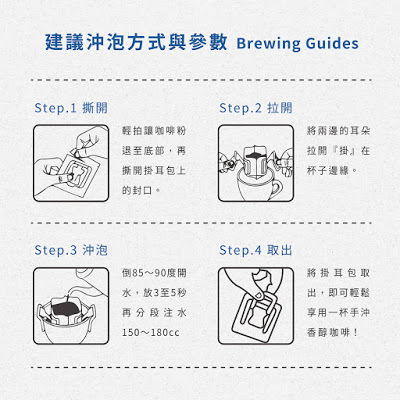 建議沖泡方式與參數 Brewing Guides

Step.1 撕開

輕拍讓咖啡粉退至底部，再撕開掛耳包上的封口。

Step.2 拉開

將兩邊的耳朵拉開『掛』在杯子邊緣。

Step.3 沖泡

倒85～90度開水，放3至5秒再分段注水150～180cc

Step.4 取出

將掛耳包取出，即可輕鬆享用一杯手沖香醇咖啡！