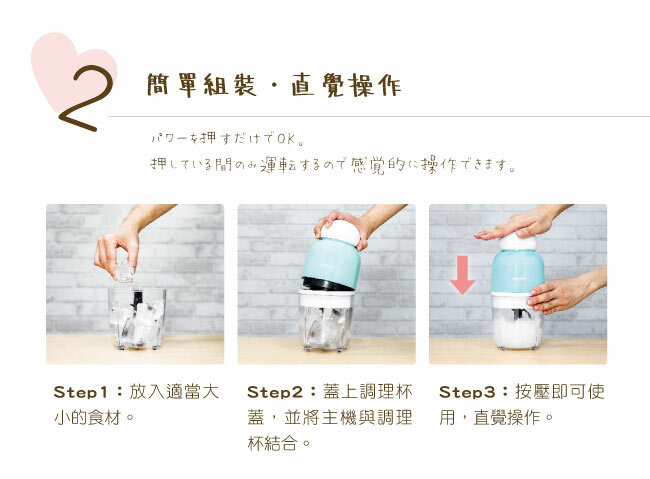 2

簡單組裝・直覺操作

パワーを押すだけでOK。
押している間のみ運転するので感覚的に操作できます。

Step1：放入適當大小的食材。

Step2：蓋上調理杯蓋，並將主機與調理杯結合。

Step3：按壓即可使用，直覺操作。