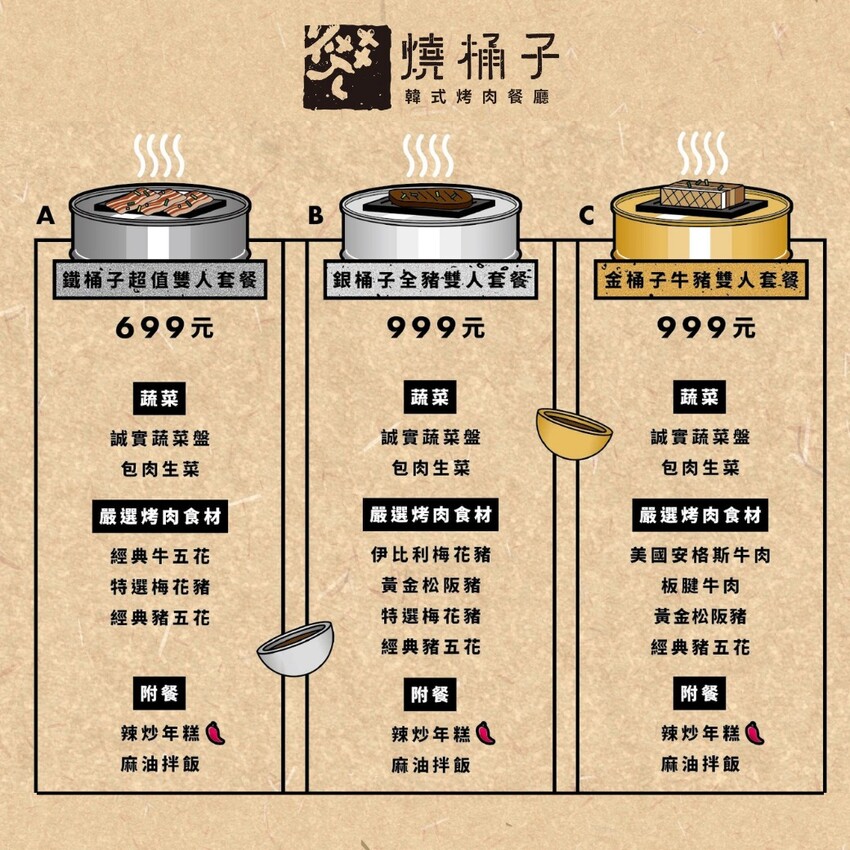 燒桶子
韓式烤肉餐廳

A
鐵桶子超值雙人套餐
699元

蔬菜
誠實蔬菜盤
包肉生菜

嚴選烤肉食材
經典牛五花
特選梅花豬
經典豬五花

附餐
辣炒年糕
麻油拌飯

B
銀桶子全豬雙人套餐
999元

蔬菜
誠實蔬菜盤
包肉生菜

嚴選烤肉食材
伊比利梅花豬
黃金松阪豬
特選梅花豬
經典豬五花

附餐
辣炒年糕
麻油拌飯

C
金桶子牛豬雙人套餐
999元

蔬菜
誠實蔬菜盤
包肉生菜

嚴選烤肉食材
美國安格斯牛肉
板腱牛肉
黃金松阪豬
經典豬五花

附餐
辣炒年糕
麻油拌飯