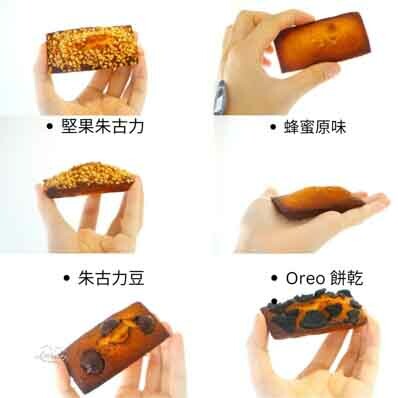 • 堅果朱古力

• 蜂蜜原味

• 朱古力豆

• Oreo 餅乾

•