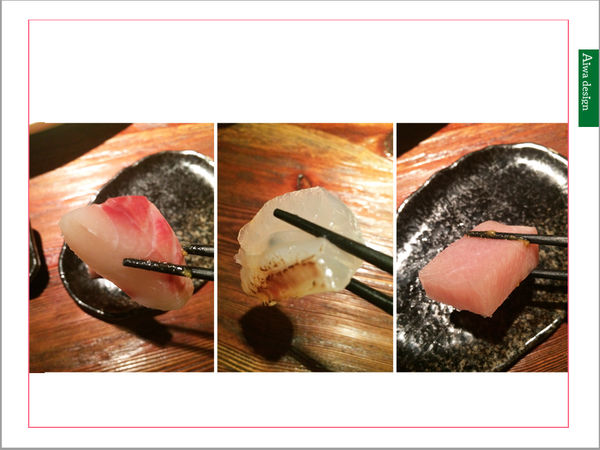 Aiwa design