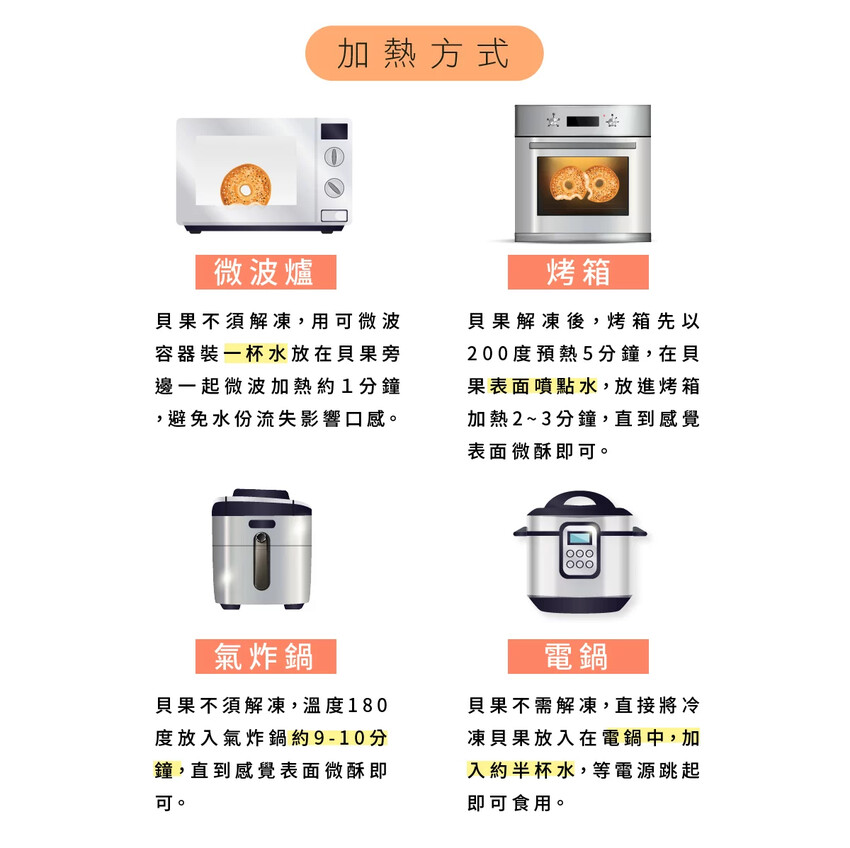 加熱方式

微波爐

貝果不須解凍，用可微波容器裝一杯水放在貝果旁邊一起微波加熱約1分鐘，避免水份流失影響口感。

烤箱

貝果解凍後，烤箱先以200度預熱5分鐘，在貝果表面噴點水，放進烤箱加熱2~3分鐘，直到感覺表面微酥即可。

氣炸鍋

貝果不須解凍，溫度180度放入氣炸鍋約9-10分鐘，直到感覺表面微酥即可。

電鍋

貝果不需解凍，直接將冷凍貝果放入在電鍋中，加入約半杯水，等電源跳起即可食用。