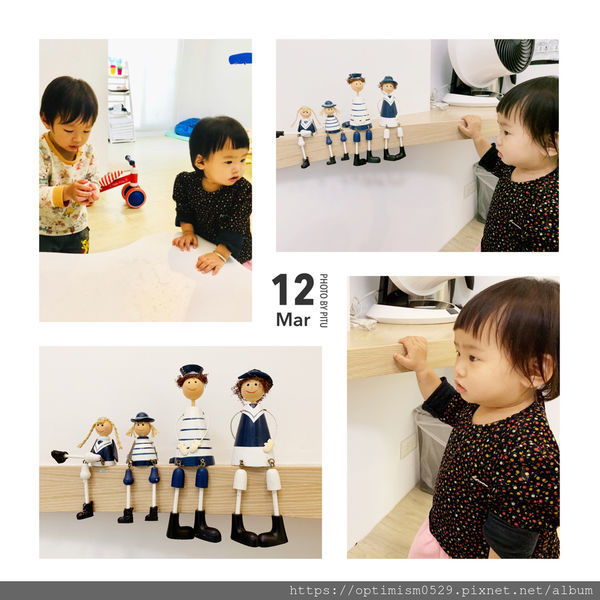 12
Mar
PHOTO BY PITU

https://optimism0529.pixnet.net/album