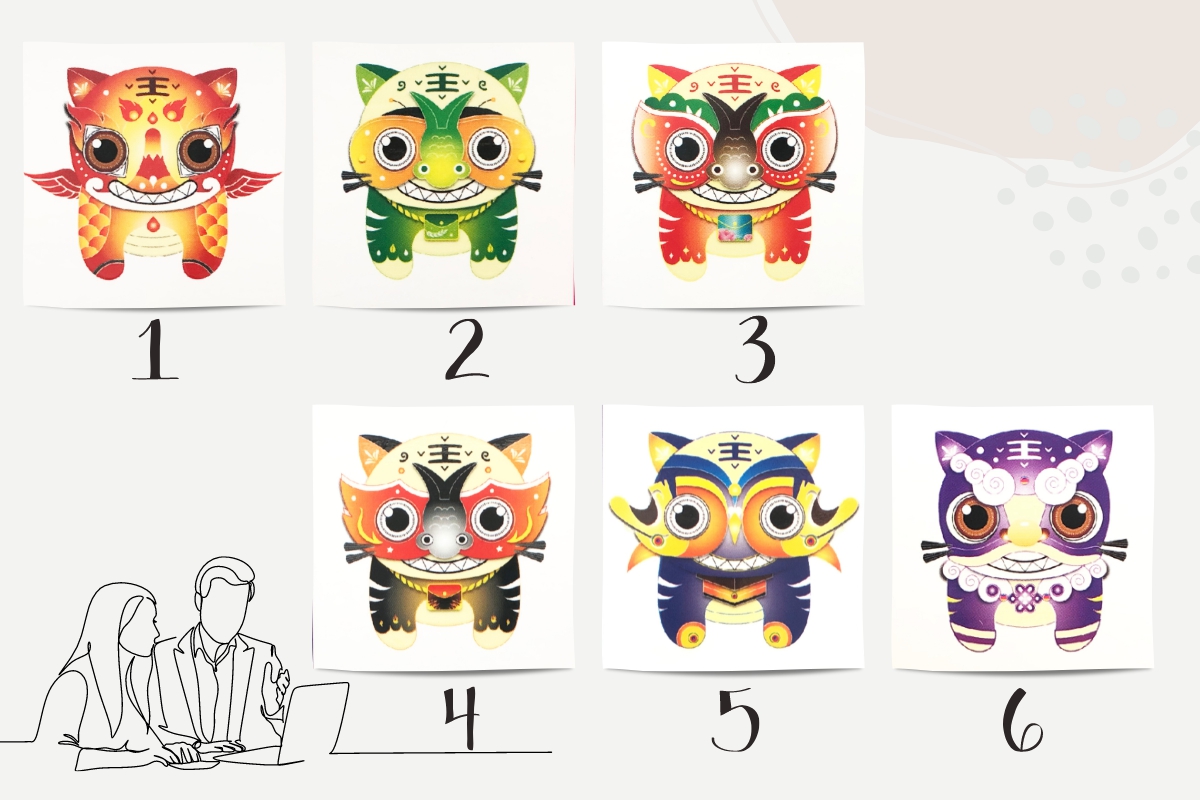 1
2
3
4
5
6